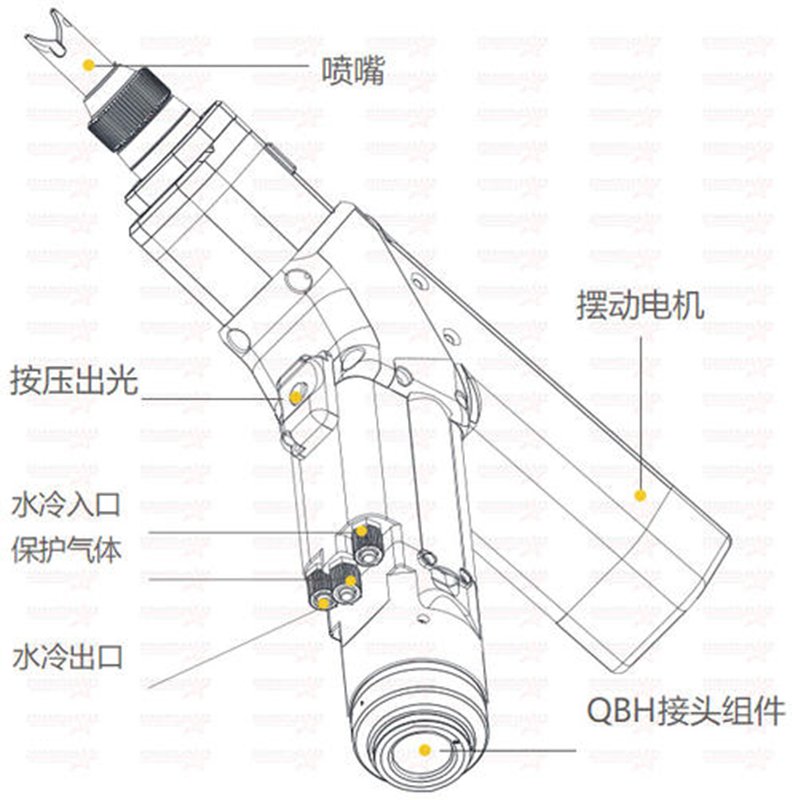 喷嘴

摆动电机

按压出光

水冷入口

保护气体

水冷出口

QBH接头组件